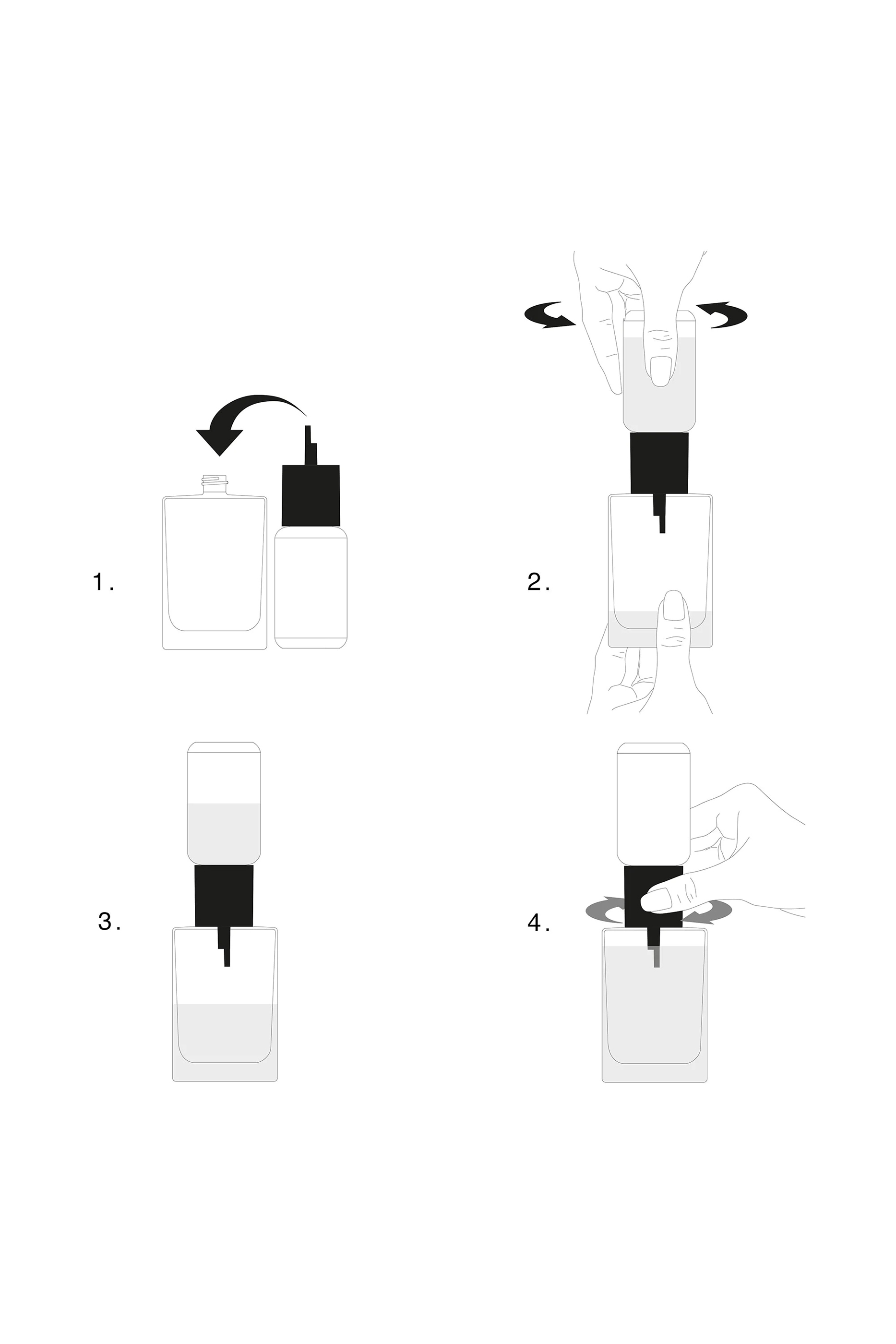 1.

2.

3.

4.