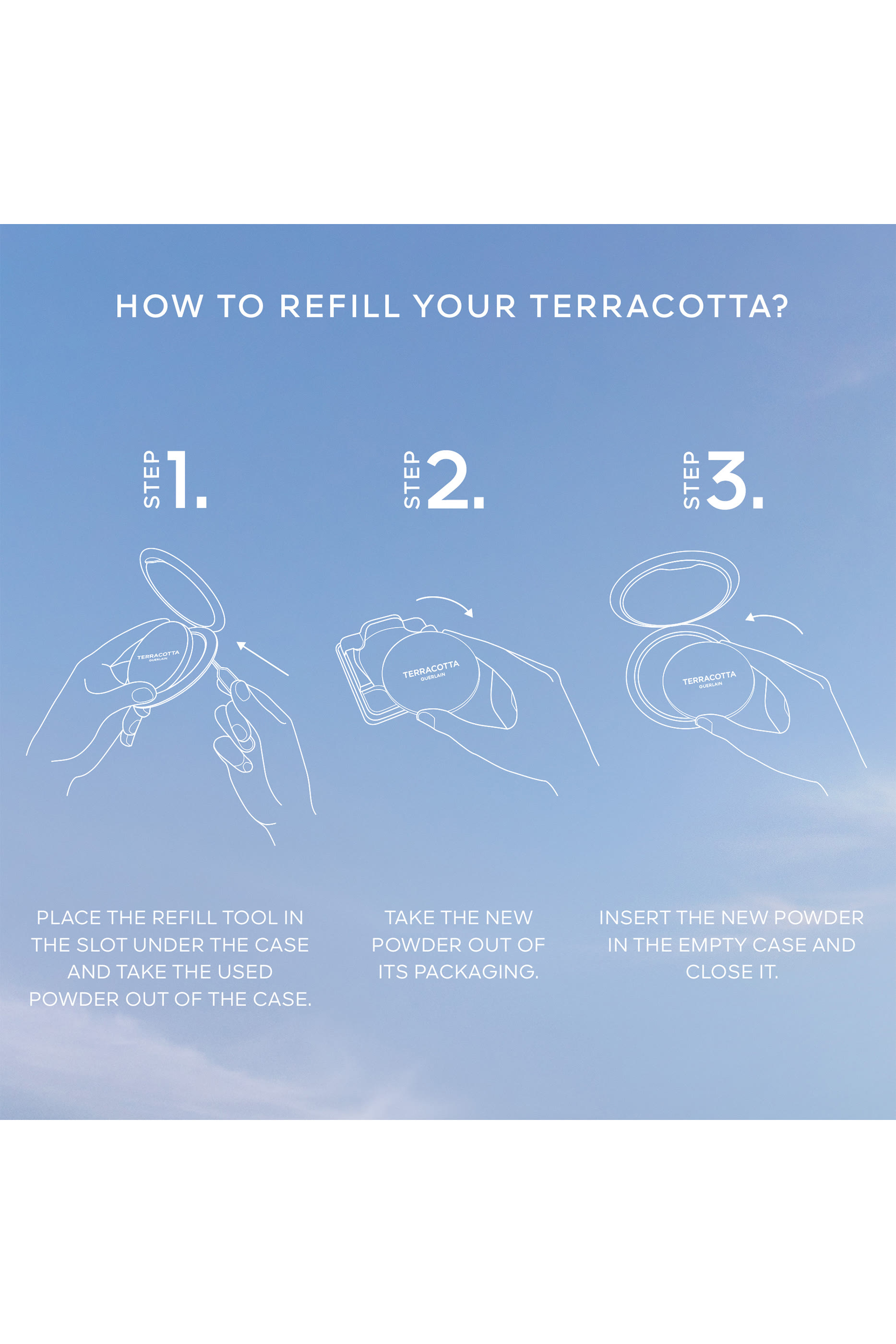 HOW TO REFILL YOUR TERRACOTTA?

STEP 1.

TERRACOTTA
GUERLAIN

PLACE THE REFILL TOOL IN THE SLOT UNDER THE CASE AND TAKE THE USED POWDER OUT OF THE CASE.

STEP 2.

TERRACOTTA
GUERLAIN

TAKE THE NEW POWDER OUT OF ITS PACKAGING.

STEP 3.

TERRACOTTA
GUERLAIN

INSERT THE NEW POWDER IN THE EMPTY CASE AND CLOSE IT.