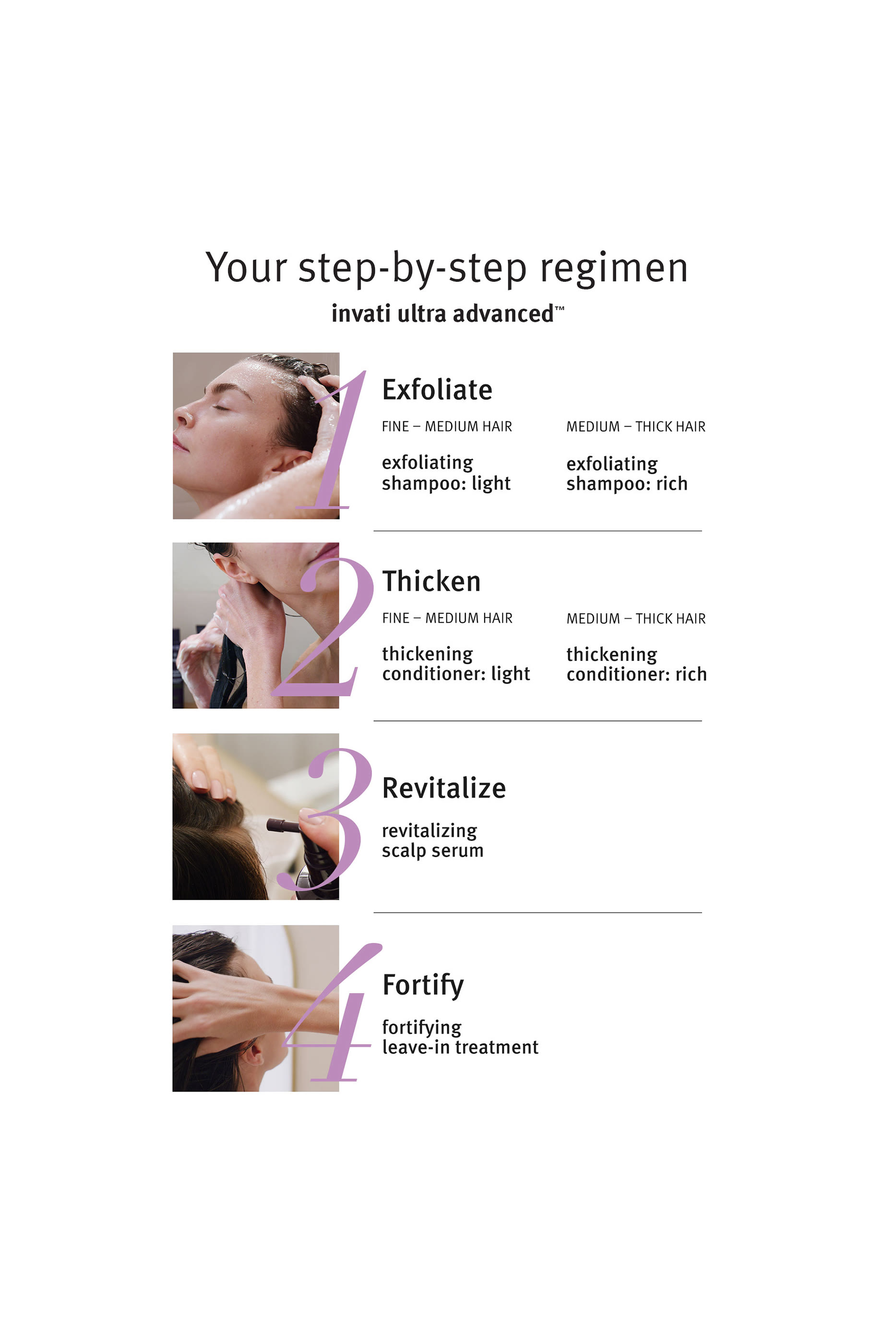 Your step-by-step regimen
invati ultra advanced™

1

Exfoliate

FINE – MEDIUM HAIR

exfoliating shampoo: light

MEDIUM – THICK HAIR

exfoliating shampoo: rich

2

Thicken

FINE – MEDIUM HAIR

thickening conditioner: light

MEDIUM – THICK HAIR

thickening conditioner: rich

3

Revitalize

revitalizing scalp serum

4

Fortify

fortifying leave-in treatment